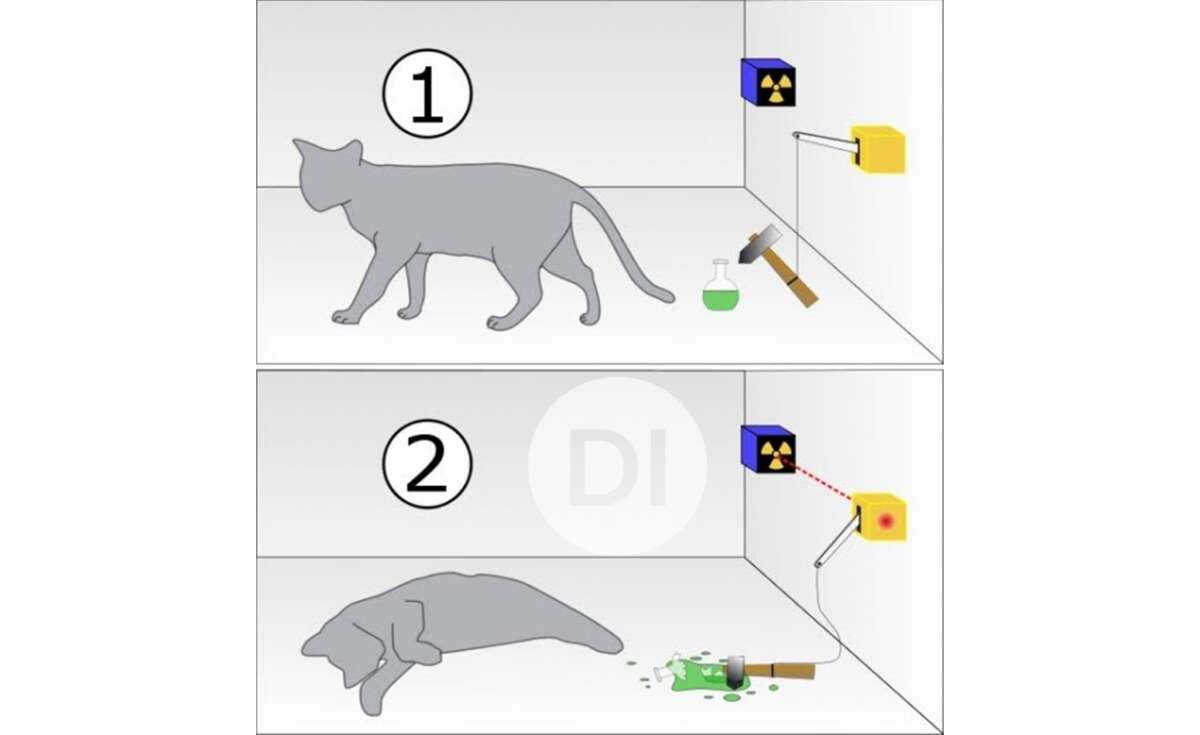 1

2

DI